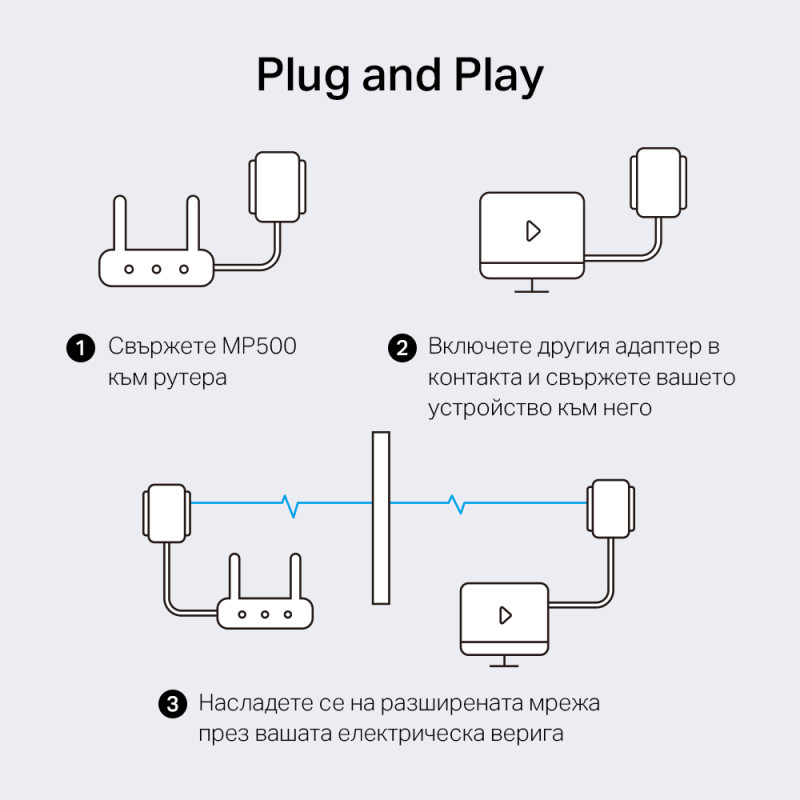 Plug and Play

1 Свържете MP500 към рутера

2 Включете другия адаптер в контакта и свържете вашето устройство към него

3 Насладете се на разширената мрежа през вашата електрическа верига