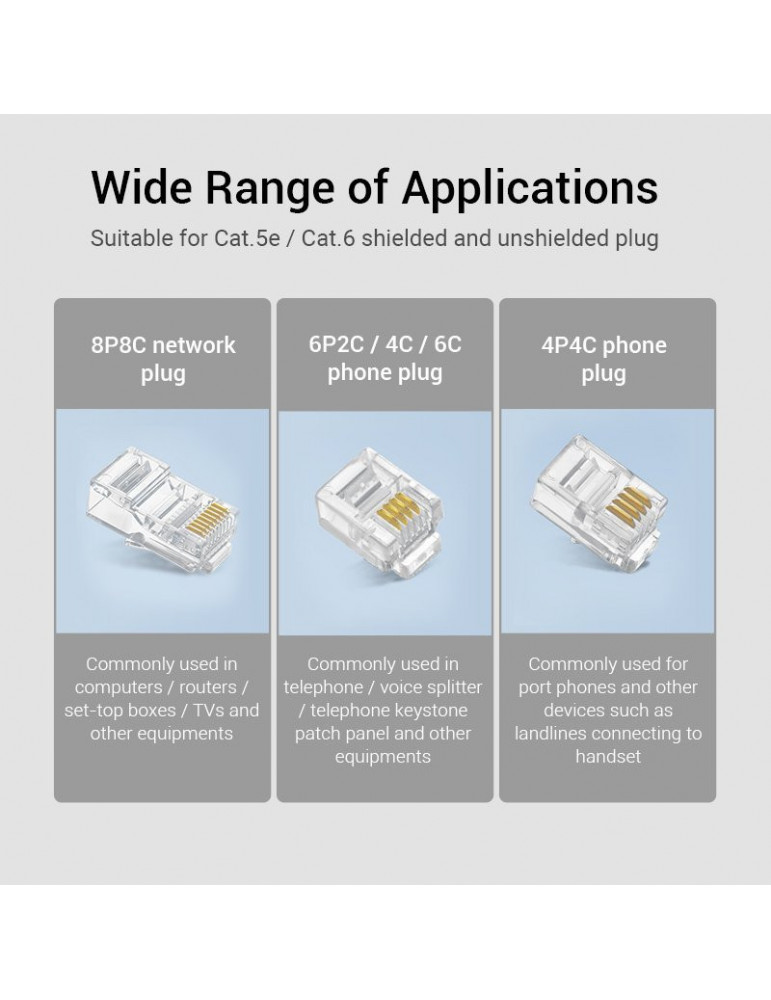 Wide Range of Applications

Suitable for Cat.5e / Cat.6 shielded and unshielded plug

8P8C network plug

Commonly used in computers / routers / set-top boxes / TVs and other equipments

6P2C / 4C / 6C phone plug

Commonly used in telephone / voice splitter / telephone keystone patch panel and other equipments

4P4C phone plug

Commonly used for port phones and other devices such as landlines connecting to handset