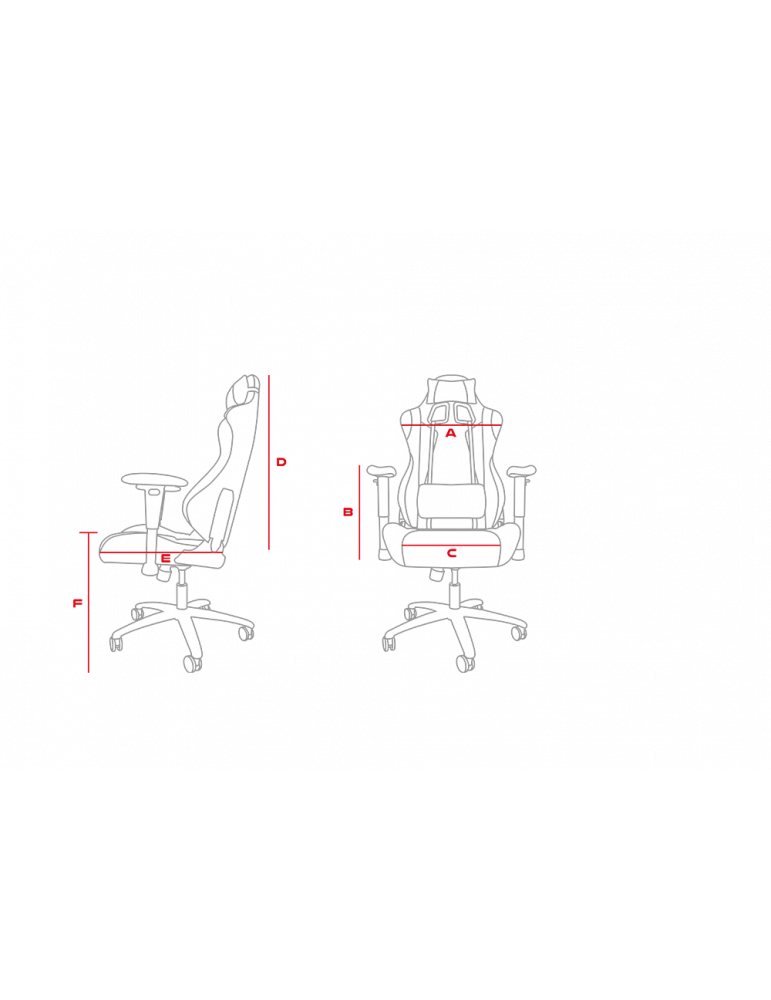 D
E
F
A
B
C