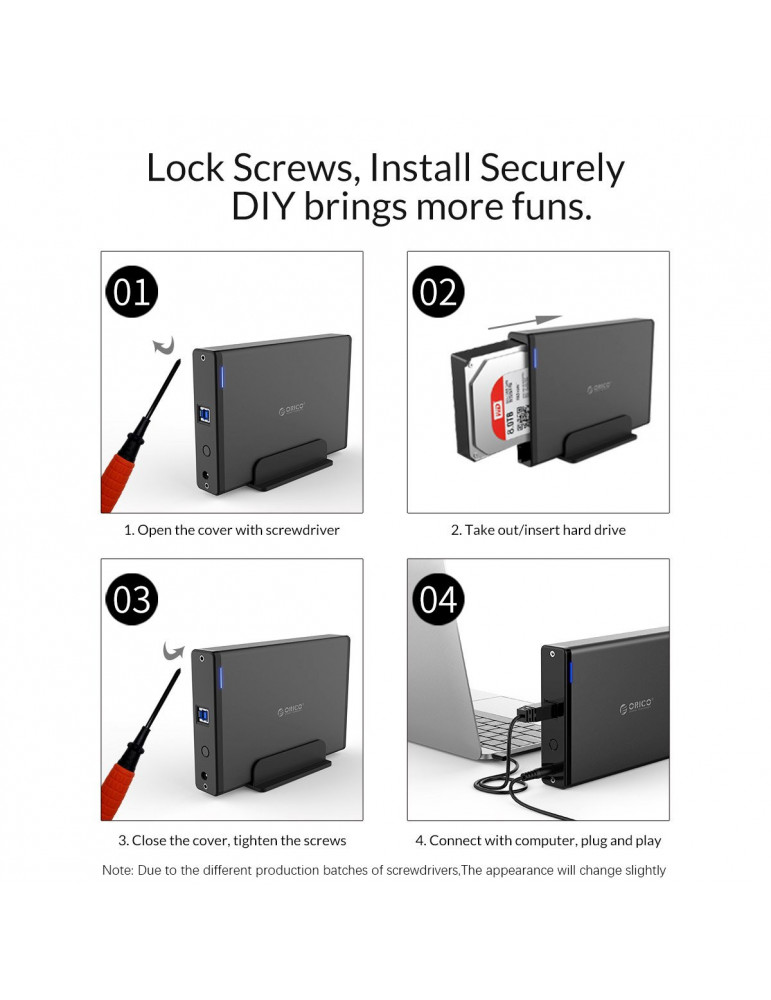 Lock Screws, Install Securely
DIY brings more funs.

01

ORICO

1. Open the cover with screwdriver

02

WD

8.0TB

ORICO

2. Take out/insert hard drive

03

ORICO

3. Close the cover, tighten the screws

04

ORICO

4. Connect with computer, plug and play

Note: Due to the different production batches of screwdrivers,The appearance will change slightly