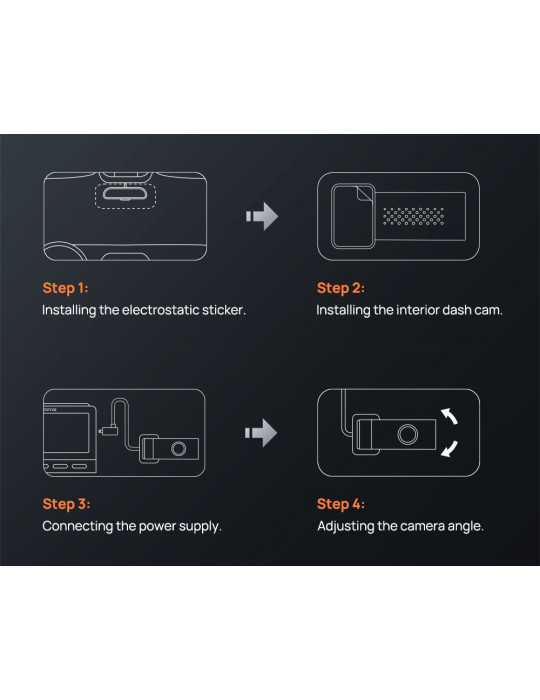 Step 1:
Installing the electrostatic sticker.

Step 2:
Installing the interior dash cam.

Step 3:
Connecting the power supply.

Step 4:
Adjusting the camera angle.