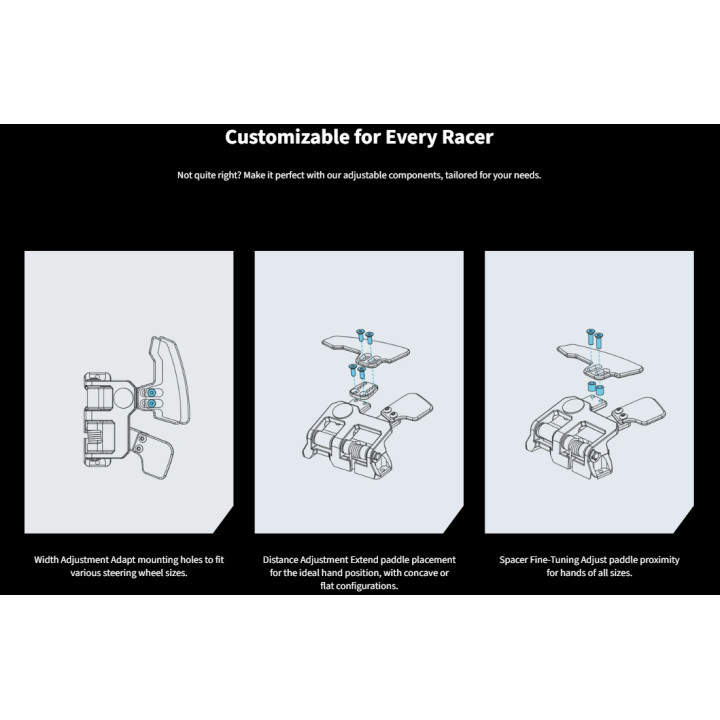 Customizable for Every Racer

Not quite right? Make it perfect with our adjustable components, tailored for your needs.

Width Adjustment Adapt mounting holes to fit various steering wheel sizes.

Distance Adjustment Extend paddle placement for the ideal hand position, with concave or flat configurations.

Spacer Fine-Tuning Adjust paddle proximity for hands of all sizes.