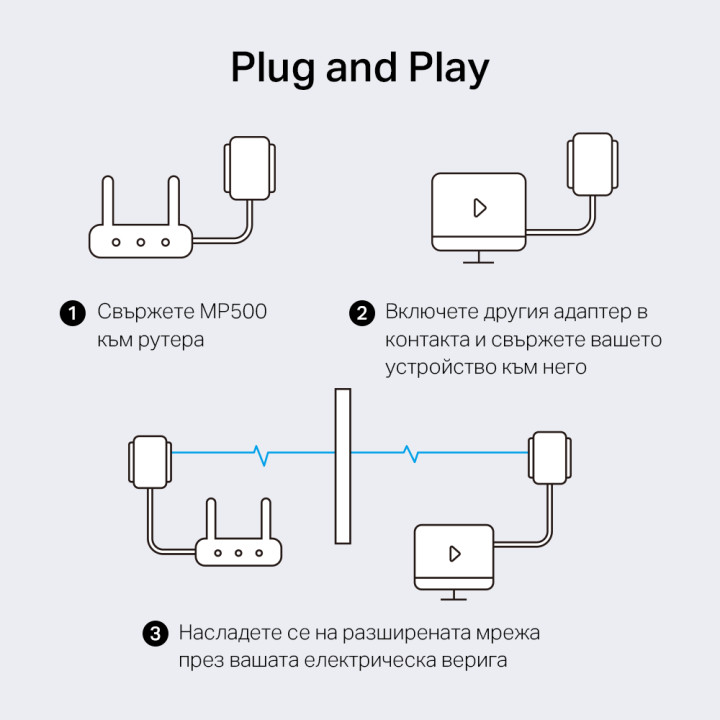 Plug and Play

1 Свържете MP500 към рутера

2 Включете другия адаптер в контакта и свържете вашето устройство към него

3 Насладете се на разширената мрежа през вашата електрическа верига