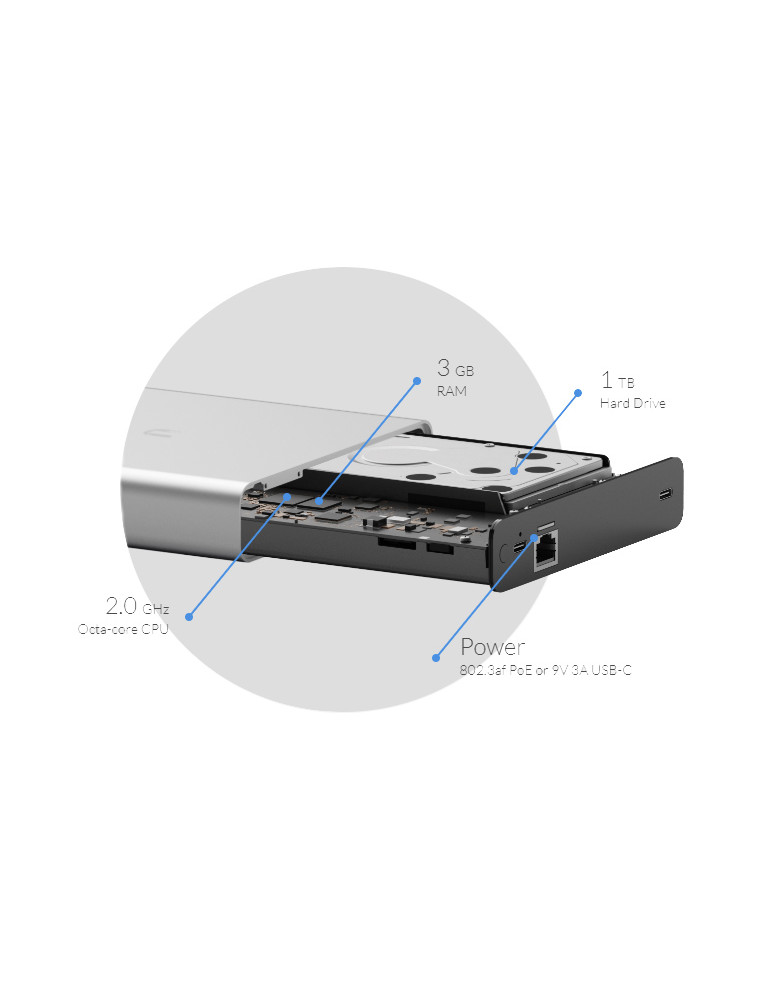 3 GB
RAM

1 TB
Hard Drive

2.0 GHz
Octa-core CPU

Power
802.3af PoE or 9V 3A USB-C