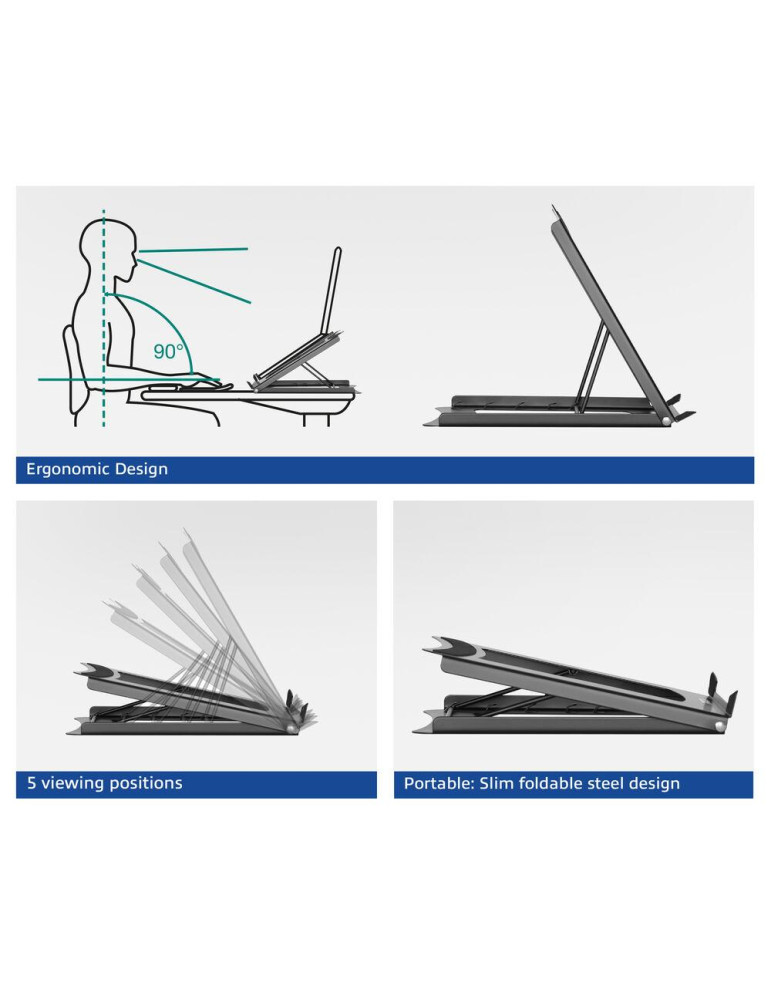 90°

Ergonomic Design

5 viewing positions

Portable: Slim foldable steel design