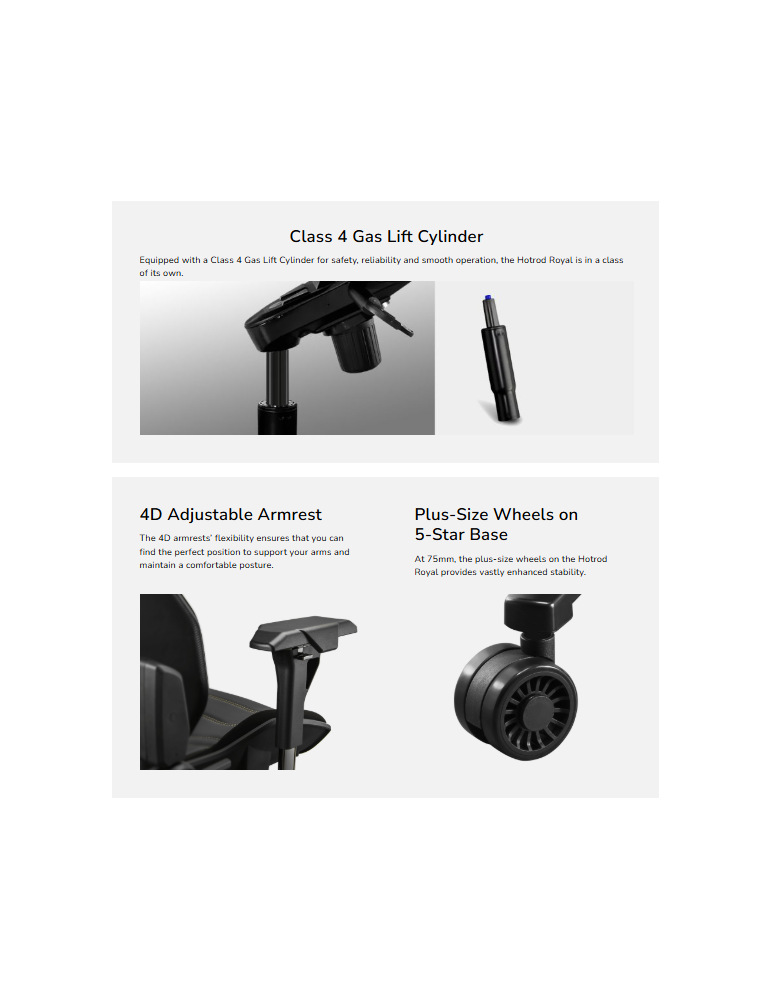 Class 4 Gas Lift Cylinder

Equipped with a Class 4 Gas Lift Cylinder for safety, reliability and smooth operation, the Hotrod Royal is in a class of its own.

4D Adjustable Armrest

The 4D armrests' flexibility ensures that you can find the perfect position to support your arms and maintain a comfortable posture.

Plus-Size Wheels on 5-Star Base

At 75mm, the plus-size wheels on the Hotrod Royal provides vastly enhanced stability.