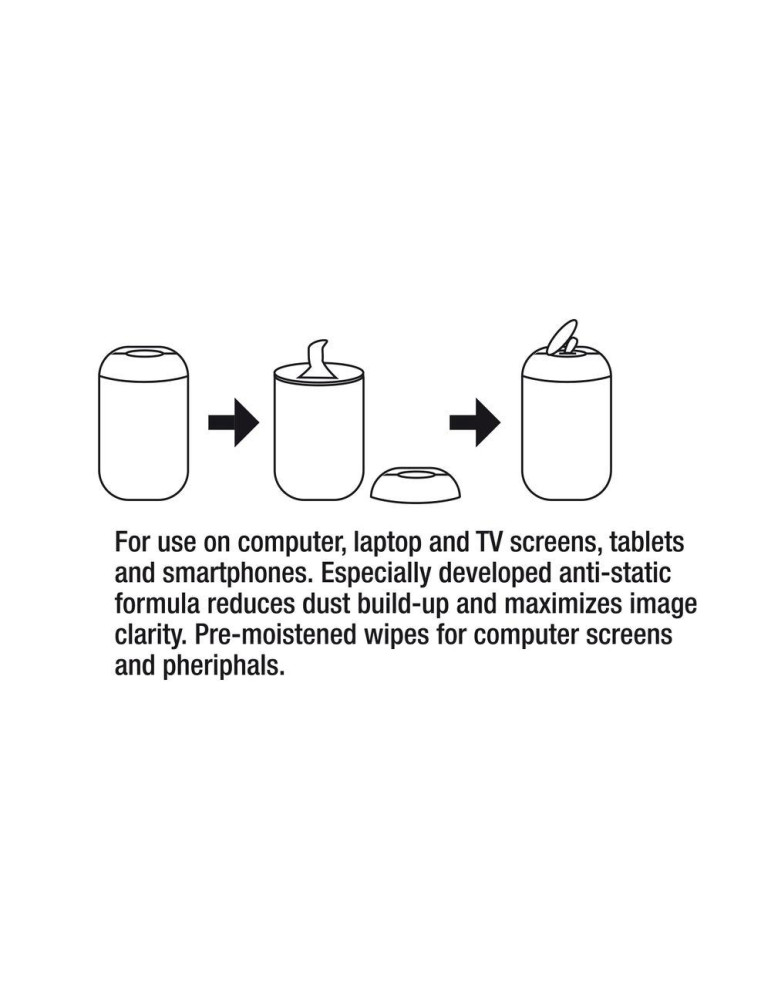 For use on computer, laptop and TV screens, tablets and smartphones. Especially developed anti-static formula reduces dust build-up and maximizes image clarity. Pre-moistened wipes for computer screens and pheriphals.