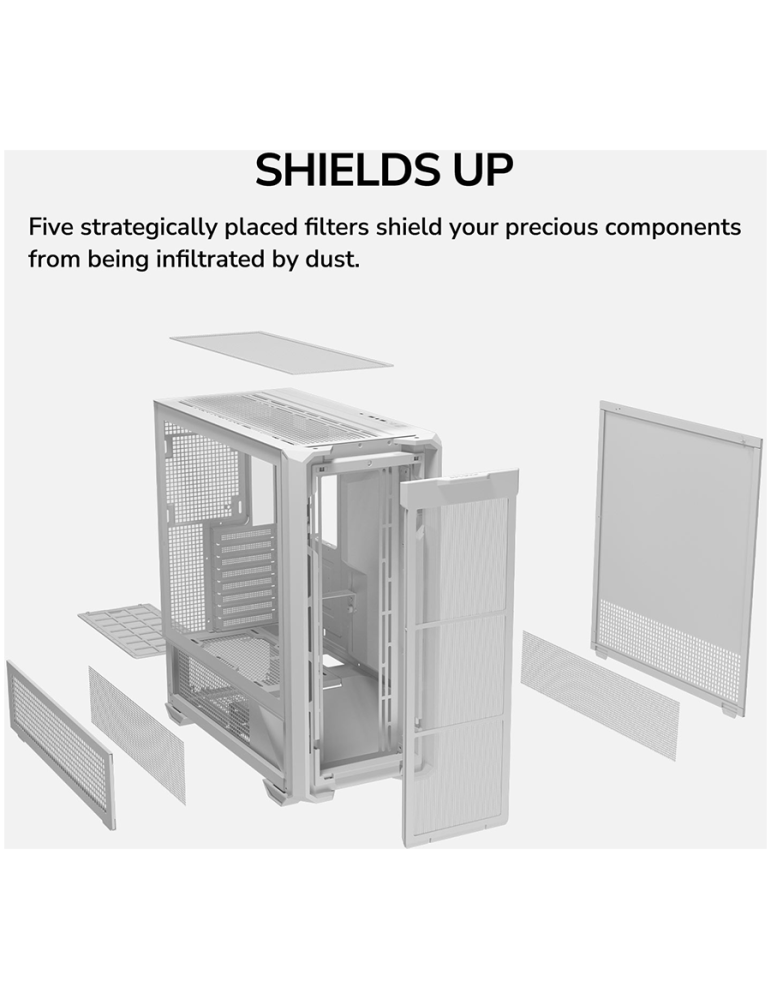 SHIELDS UP

Five strategically placed filters shield your precious components from being infiltrated by dust.