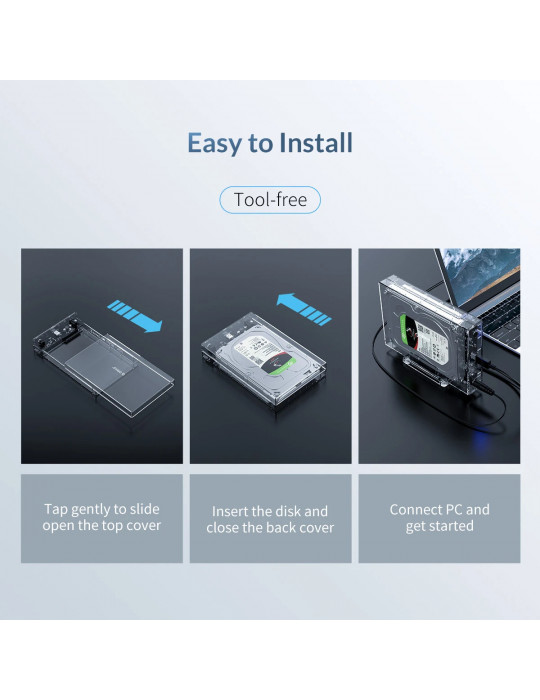 Easy to Install

Tool-free

Tap gently to slide open the top cover

Insert the disk and close the back cover

Connect PC and get started