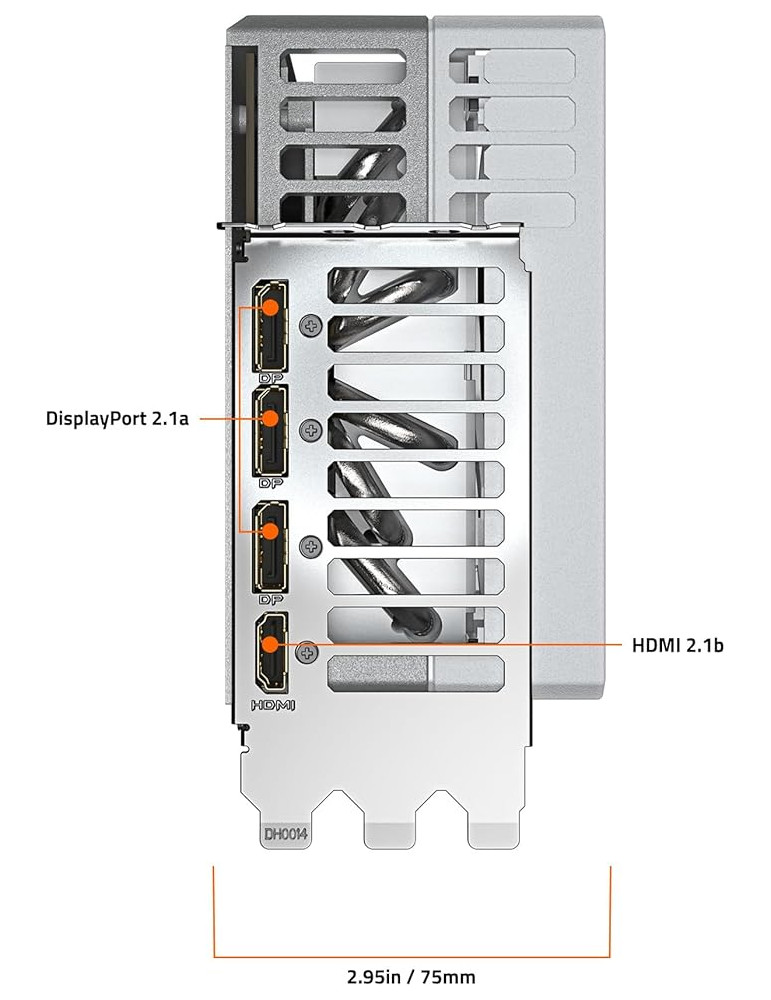 DP
DisplayPort 2.1a
DP
DP
HDMI 2.1b
HDMI
DH0014
2.95in / 75mm