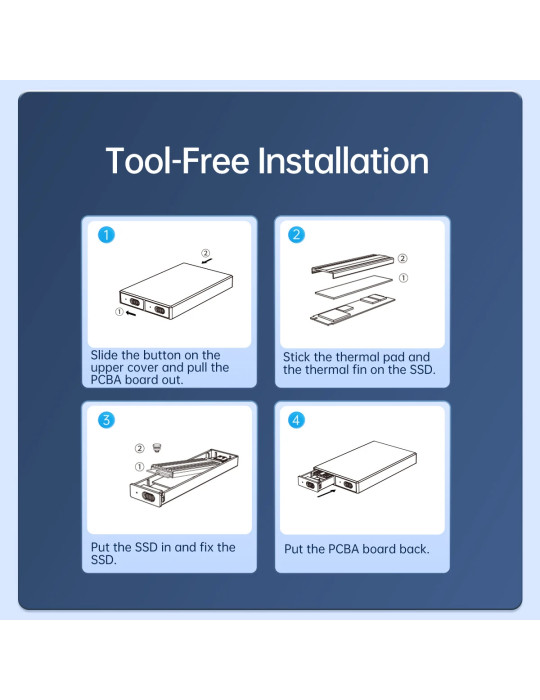 Tool-Free Installation

1

②

①

Slide the button on the upper cover and pull the PCBA board out.

2

②

①

Stick the thermal pad and the thermal fin on the SSD.

3

②

①

Put the SSD in and fix the SSD.

4

Put the PCBA board back.