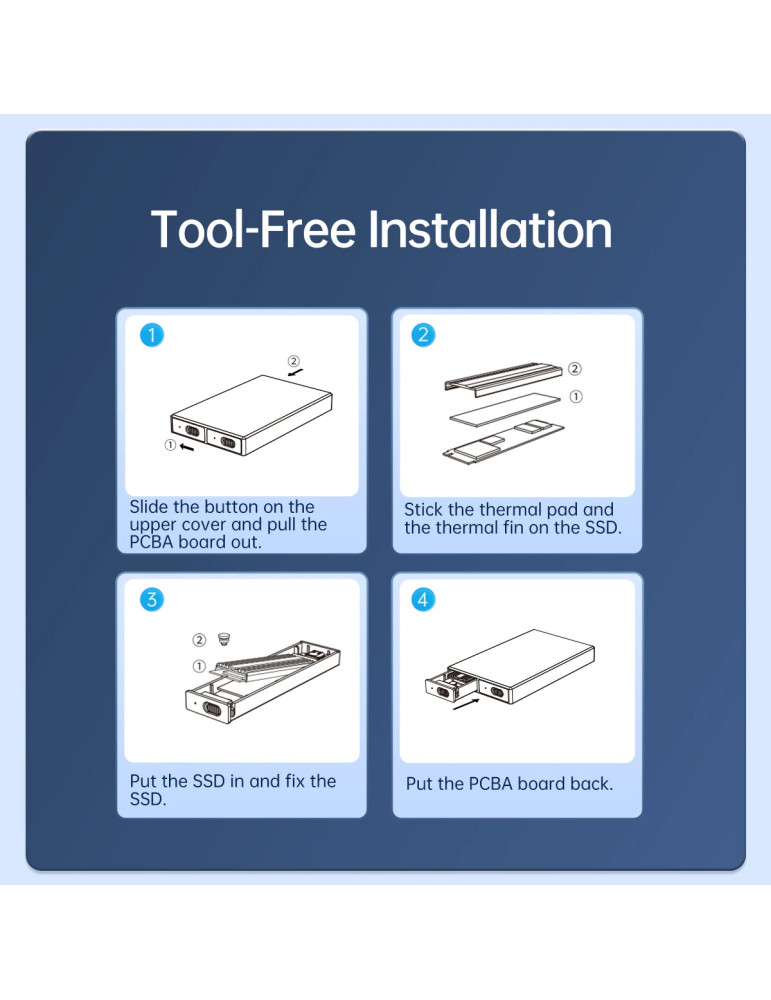 Tool-Free Installation

1

②

①

Slide the button on the upper cover and pull the PCBA board out.

2

②

①

Stick the thermal pad and the thermal fin on the SSD.

3

②

①

Put the SSD in and fix the SSD.

4

Put the PCBA board back.