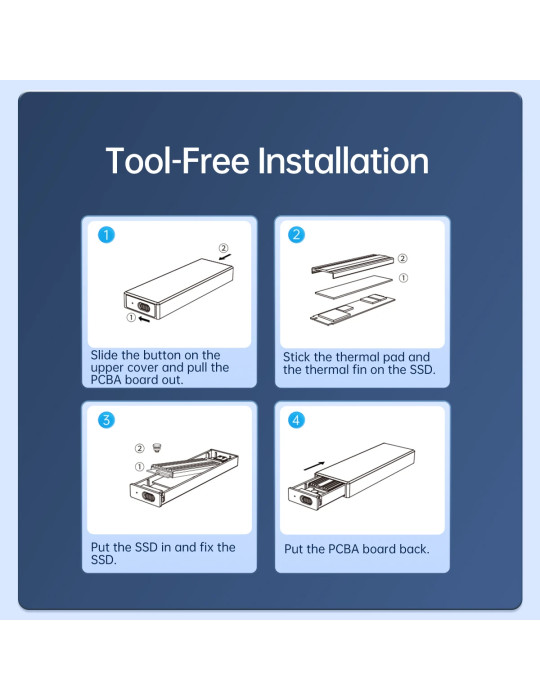 Tool-Free Installation

1

②

①

Slide the button on the upper cover and pull the PCBA board out.

2

②

①

Stick the thermal pad and the thermal fin on the SSD.

3

②

①

Put the SSD in and fix the SSD.

4

Put the PCBA board back.