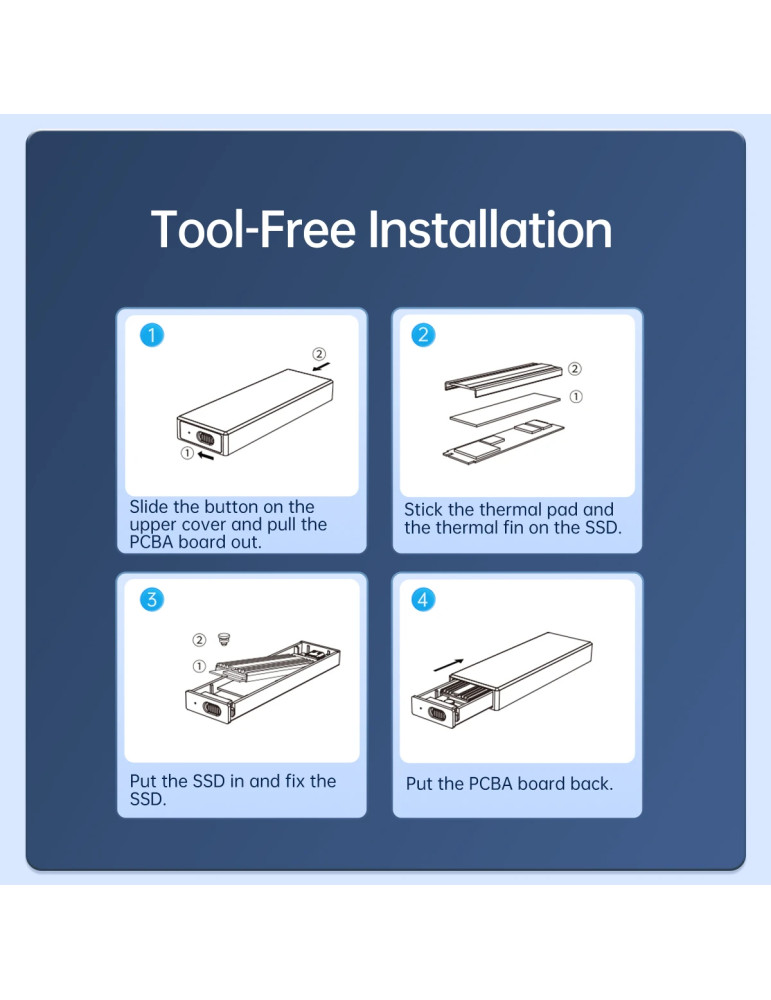 Tool-Free Installation

1

②

①

Slide the button on the upper cover and pull the PCBA board out.

2

②

①

Stick the thermal pad and the thermal fin on the SSD.

3

②

①

Put the SSD in and fix the SSD.

4

Put the PCBA board back.