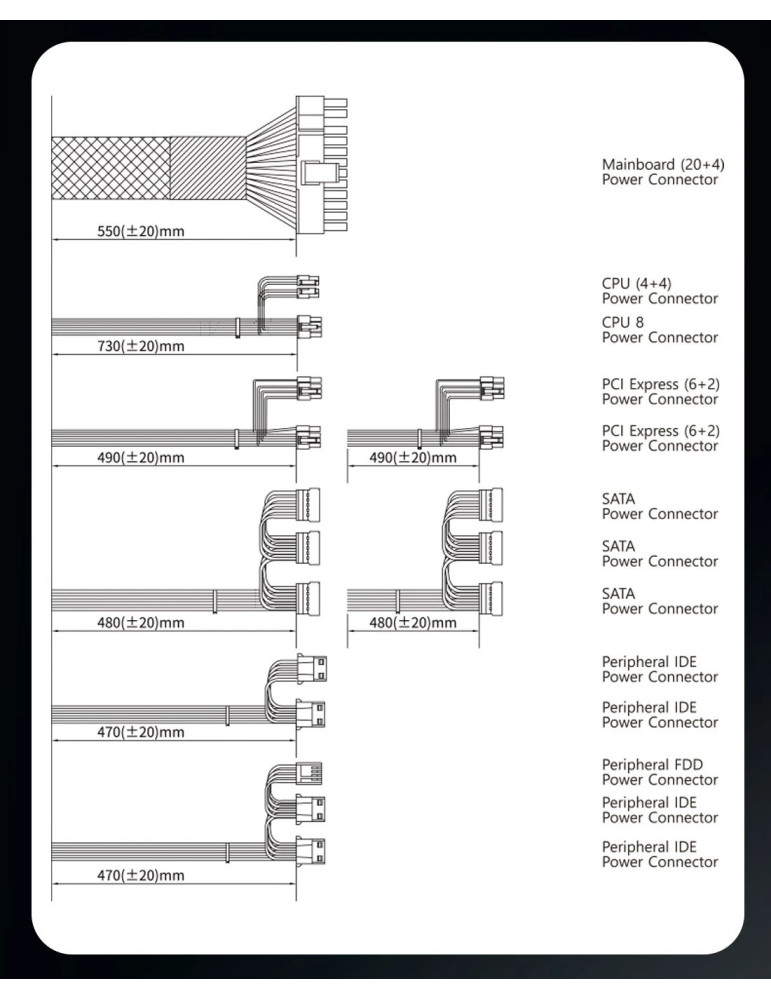 550(±20)mm

Mainboard (20+4)
Power Connector

730(±20)mm

CPU (4+4)
Power Connector

CPU 8
Power Connector

490(±20)mm

490(±20)mm

PCI Express (6+2)
Power Connector

PCI Express (6+2)
Power Connector

480(±20)mm

480(±20)mm

SATA
Power Connector

SATA
Power Connector

SATA
Power Connector

470(±20)mm

Peripheral IDE
Power Connector

Peripheral IDE
Power Connector

470(±20)mm

Peripheral FDD
Power Connector

Peripheral IDE
Power Connector

Peripheral IDE
Power Connector