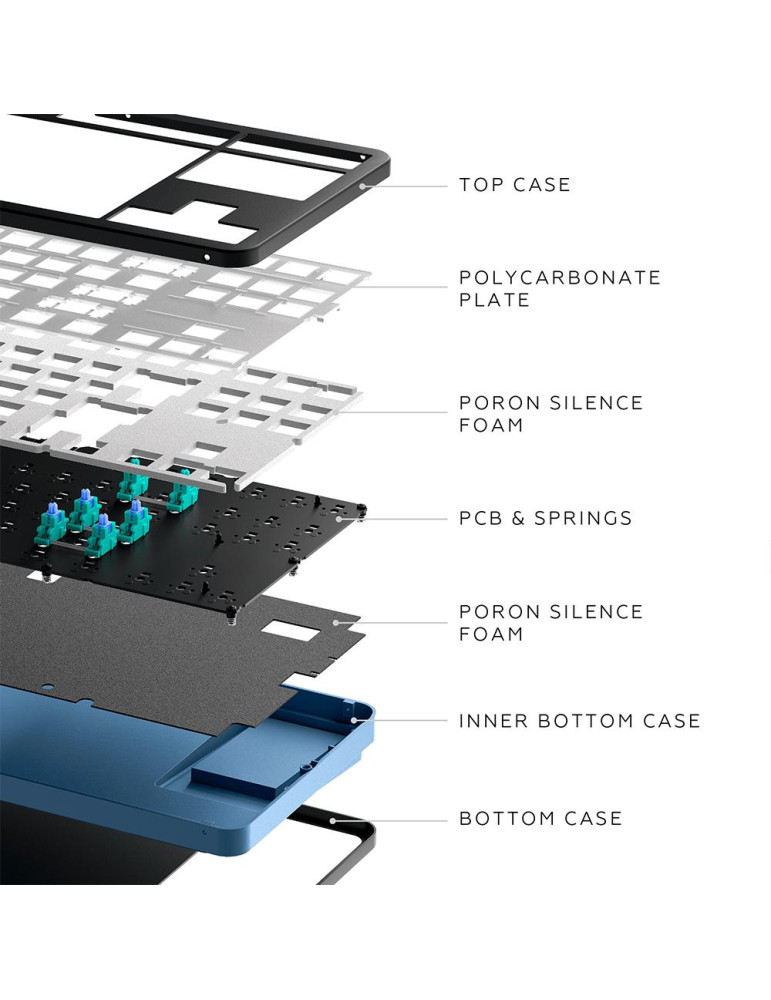 TOP CASE

POLYCARBONATE PLATE

PORON SILENCE FOAM

PCB & SPRINGS

PORON SILENCE FOAM

INNER BOTTOM CASE

BOTTOM CASE