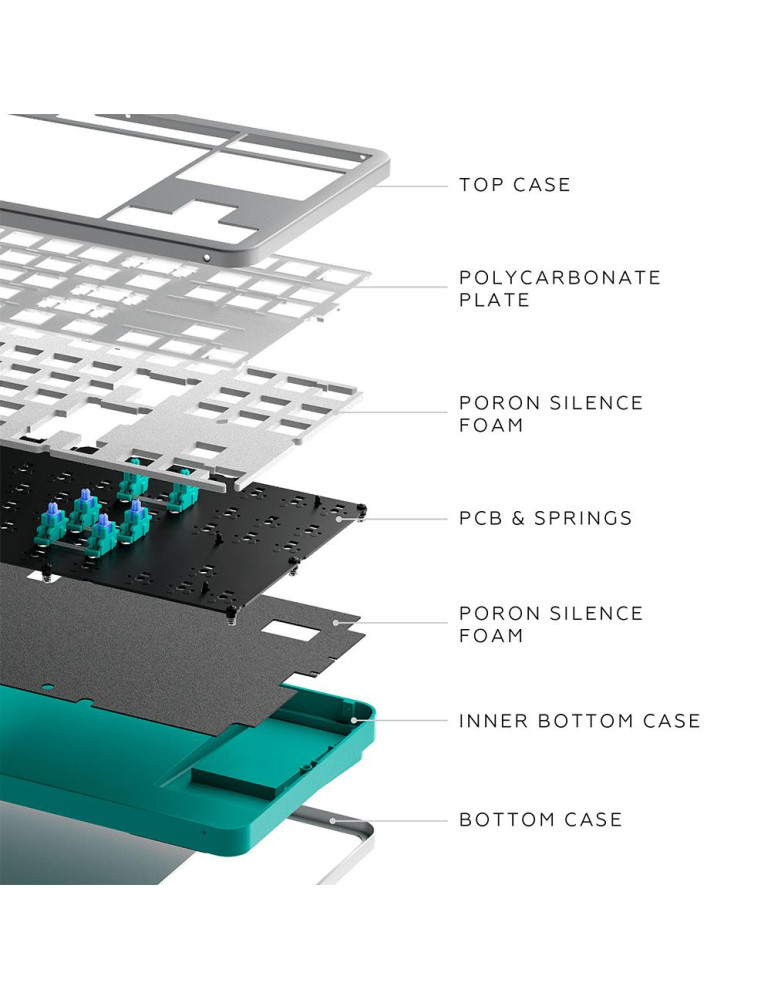 TOP CASE

POLYCARBONATE PLATE

PORON SILENCE FOAM

PCB & SPRINGS

PORON SILENCE FOAM

INNER BOTTOM CASE

BOTTOM CASE