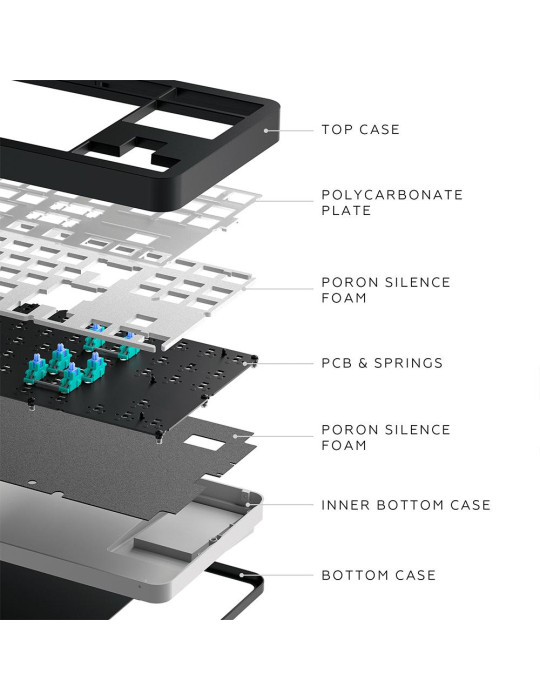 TOP CASE

POLYCARBONATE PLATE

PORON SILENCE FOAM

PCB & SPRINGS

PORON SILENCE FOAM

INNER BOTTOM CASE

BOTTOM CASE