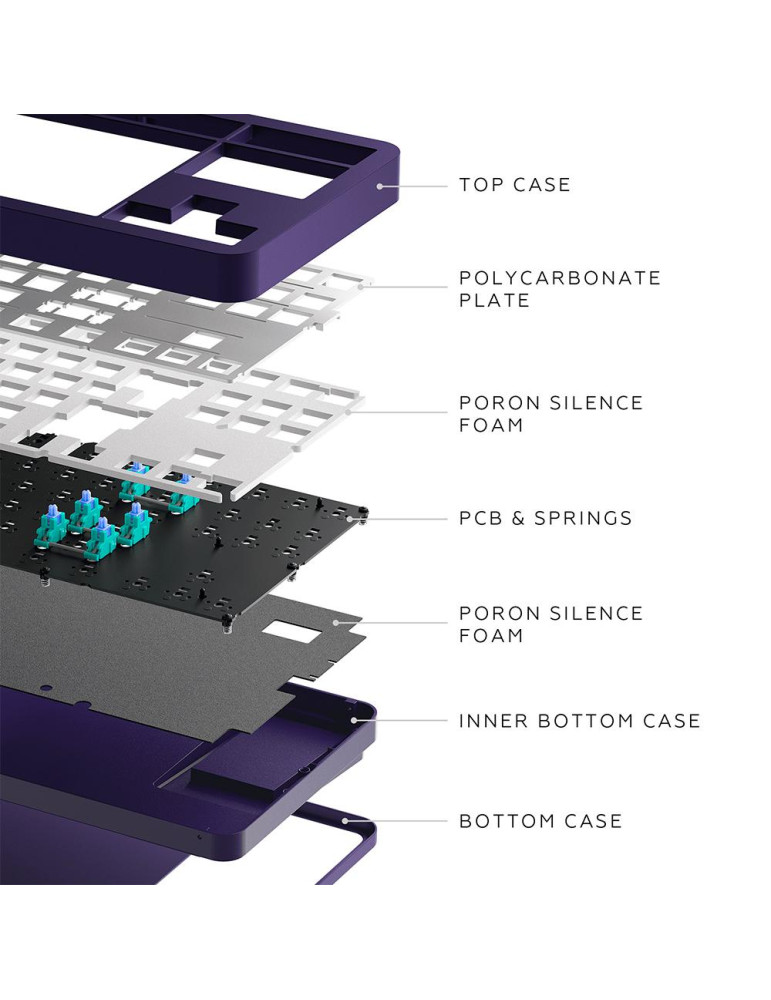 TOP CASE

POLYCARBONATE PLATE

PORON SILENCE FOAM

PCB & SPRINGS

PORON SILENCE FOAM

INNER BOTTOM CASE

BOTTOM CASE