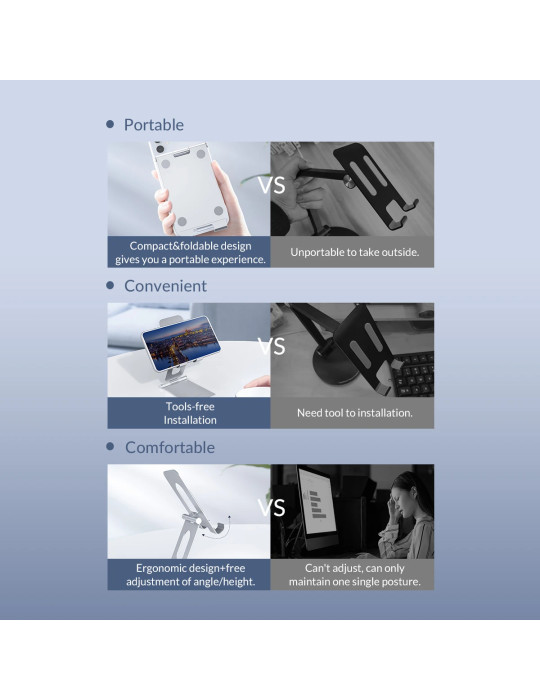 • Portable

VS

Compact&foldable design gives you a portable experience.

Unportable to take outside.

• Convenient

VS

Tools-free Installation

Need tool to installation.

• Comfortable

VS

Ergonomic design+free adjustment of angle/height.

Can't adjust, can only maintain one single posture.