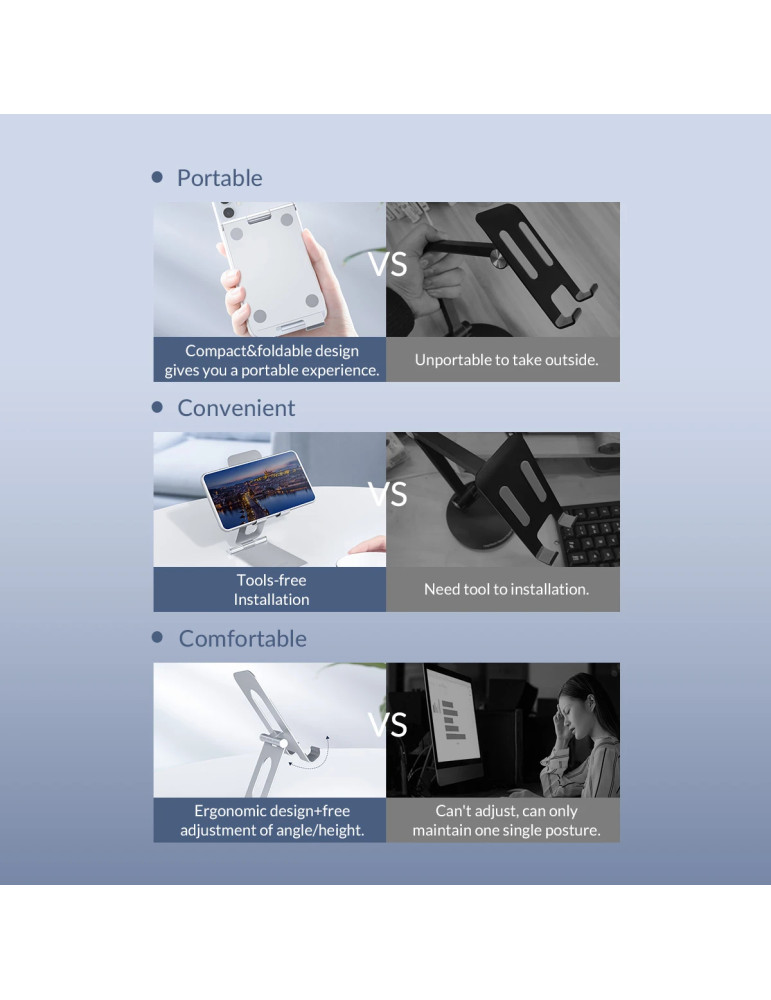 • Portable

VS

Compact&foldable design gives you a portable experience.

Unportable to take outside.

• Convenient

VS

Tools-free Installation

Need tool to installation.

• Comfortable

VS

Ergonomic design+free adjustment of angle/height.

Can't adjust, can only maintain one single posture.