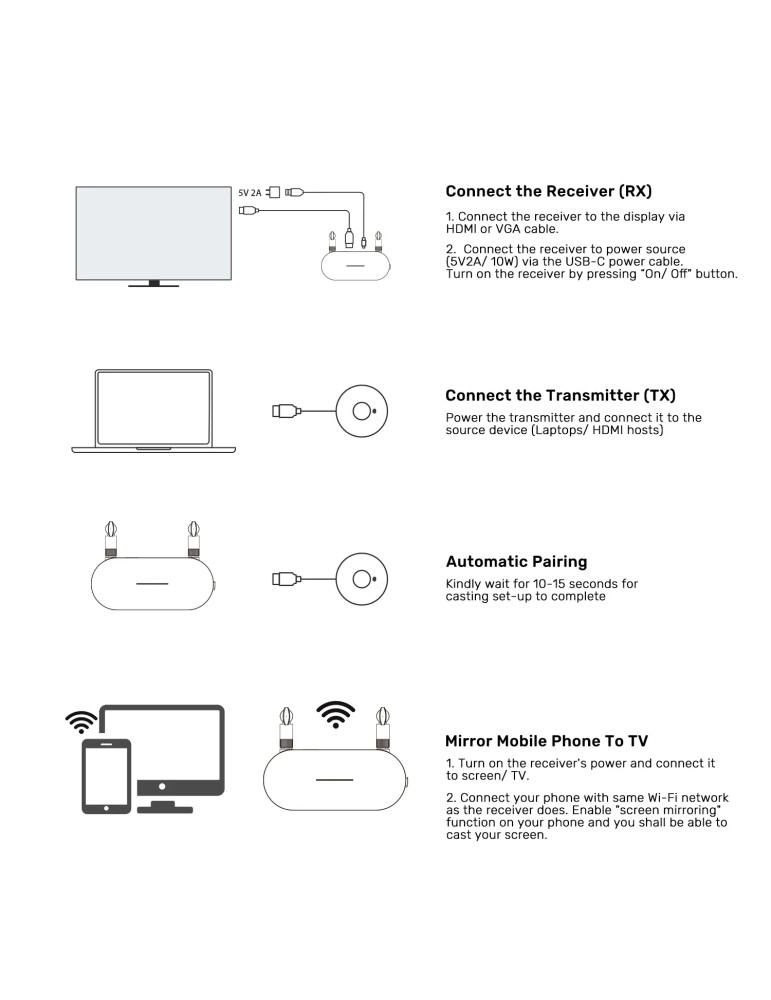 5V 2A

Connect the Receiver (RX)

1. Connect the receiver to the display via HDMI or VGA cable.

2. Connect the receiver to power source (5V2A/ 10W) via the USB-C power cable. Turn on the receiver by pressing "On/ Off" button.

Connect the Transmitter (TX)

Power the transmitter and connect it to the source device (Laptops/ HDMI hosts)

Automatic Pairing

Kindly wait for 10-15 seconds for casting set-up to complete

Mirror Mobile Phone To TV

1. Turn on the receiver's power and connect it to screen/ TV.

2. Connect your phone with same Wi-Fi network as the receiver does. Enable "screen mirroring" function on your phone and you shall be able to cast your screen.