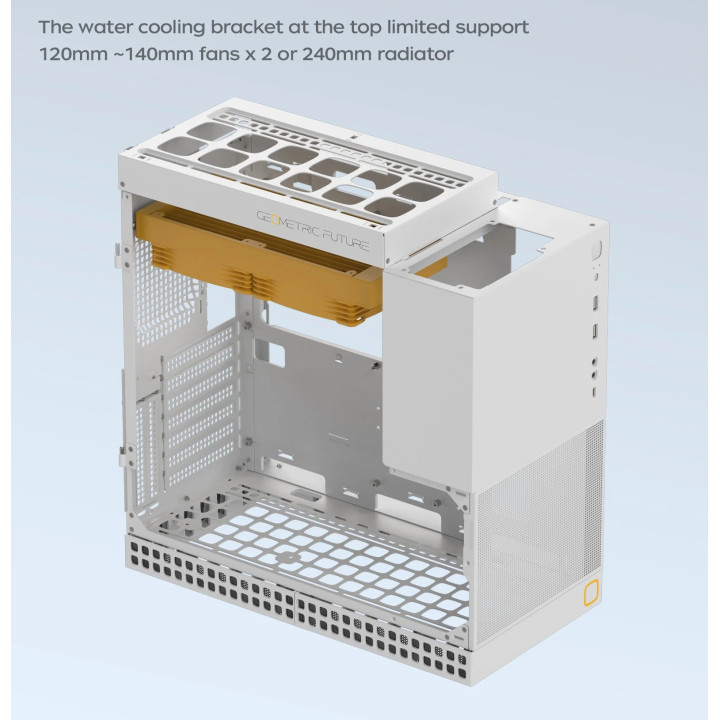 The water cooling bracket at the top limited support 120mm ~140mm fans x 2 or 240mm radiator

GEOMETRIC FUTURE