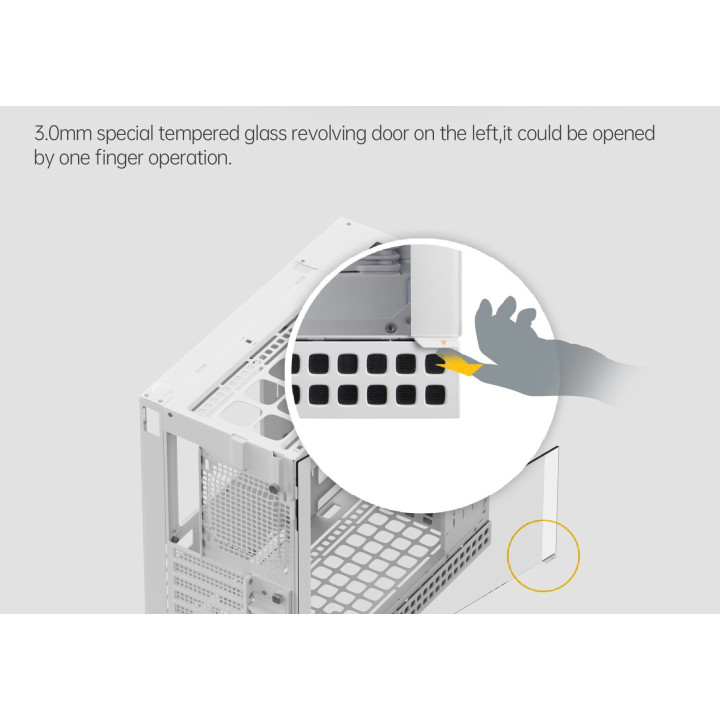 3.0mm special tempered glass revolving door on the left,it could be opened by one finger operation.