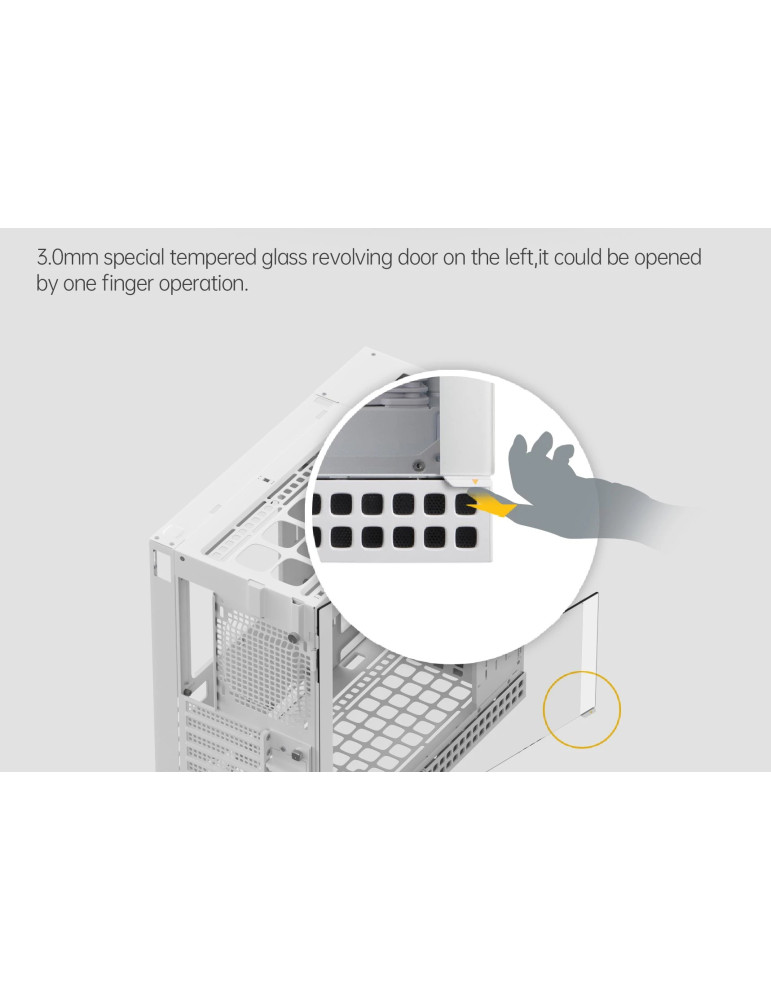 3.0mm special tempered glass revolving door on the left,it could be opened by one finger operation.