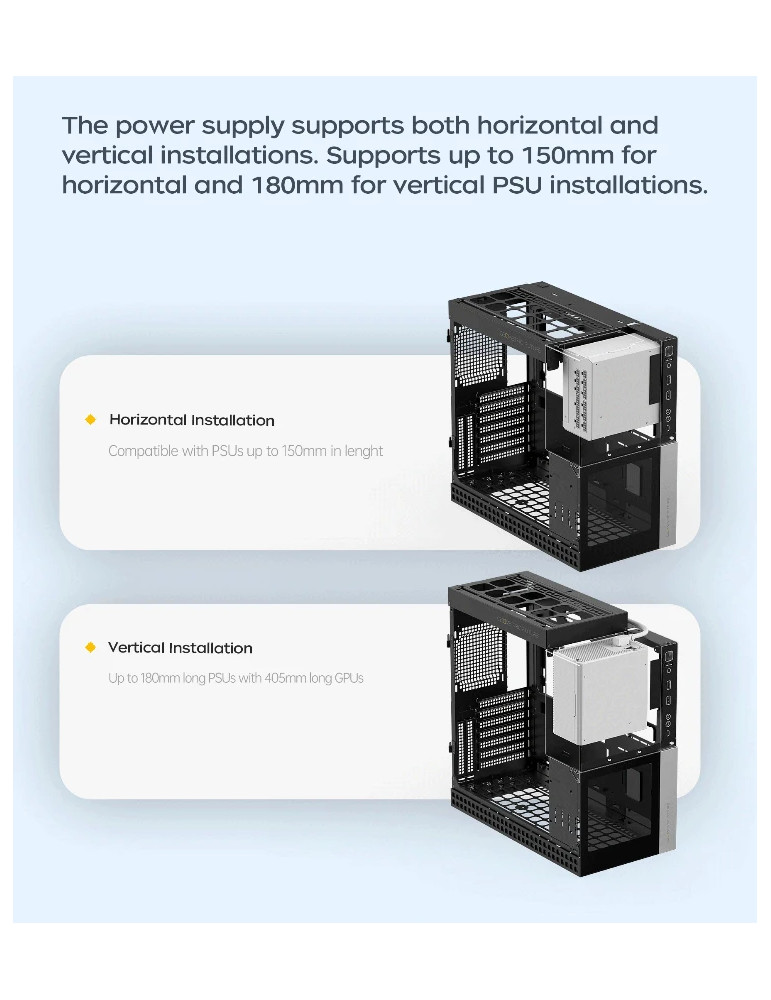 The power supply supports both horizontal and vertical installations. Supports up to 150mm for horizontal and 180mm for vertical PSU installations.

Horizontal Installation

Compatible with PSUs up to 150mm in lenght

Vertical Installation

Up to 180mm long PSUs with 405mm long GPUs