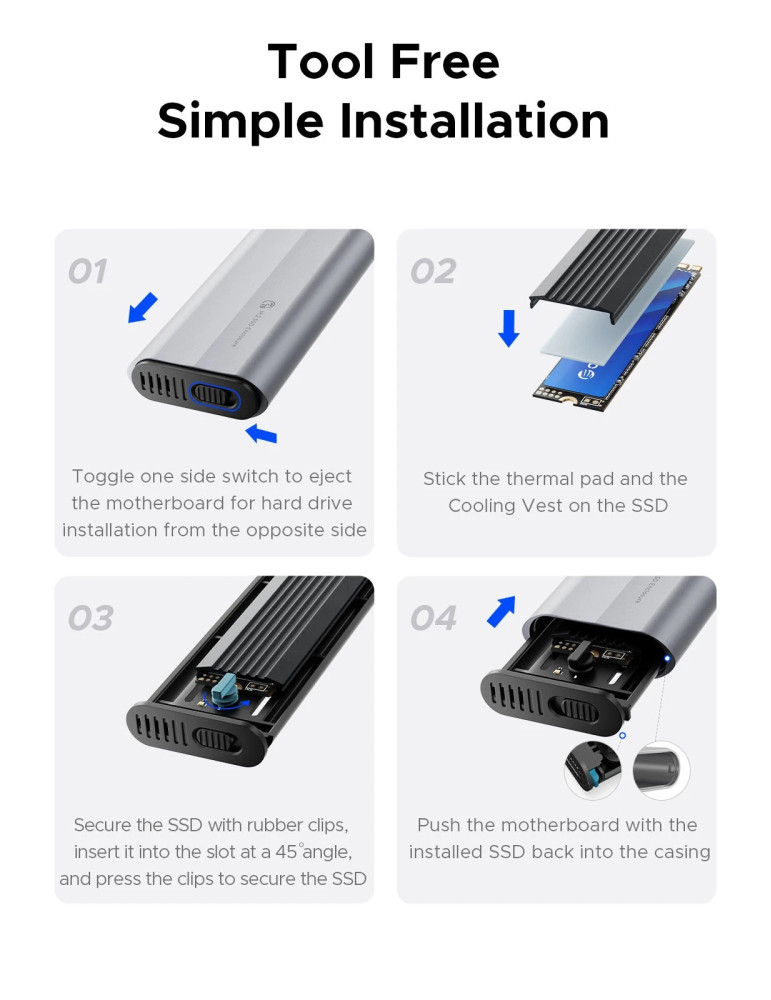 Tool Free
Simple Installation

01

Toggle one side switch to eject the motherboard for hard drive installation from the opposite side

02

Stick the thermal pad and the Cooling Vest on the SSD

03

Secure the SSD with rubber clips, insert it into the slot at a 45°angle, and press the clips to secure the SSD

04

Push the motherboard with the installed SSD back into the casing