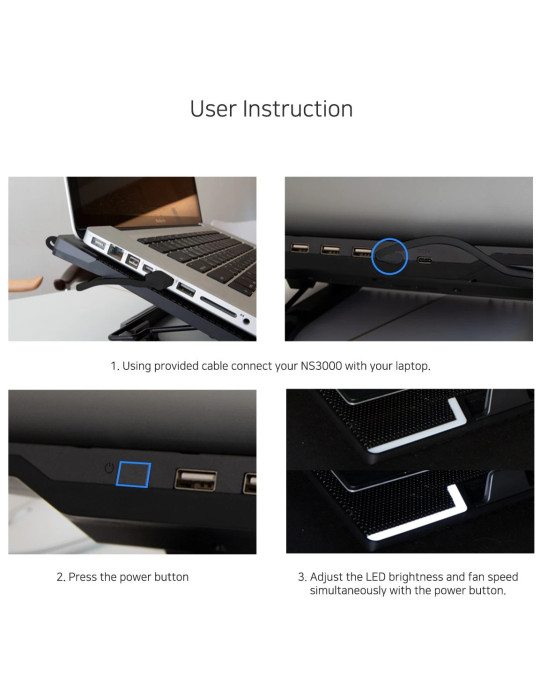 User Instruction

1. Using provided cable connect your NS3000 with your laptop.

2. Press the power button

3. Adjust the LED brightness and fan speed simultaneously with the power button.