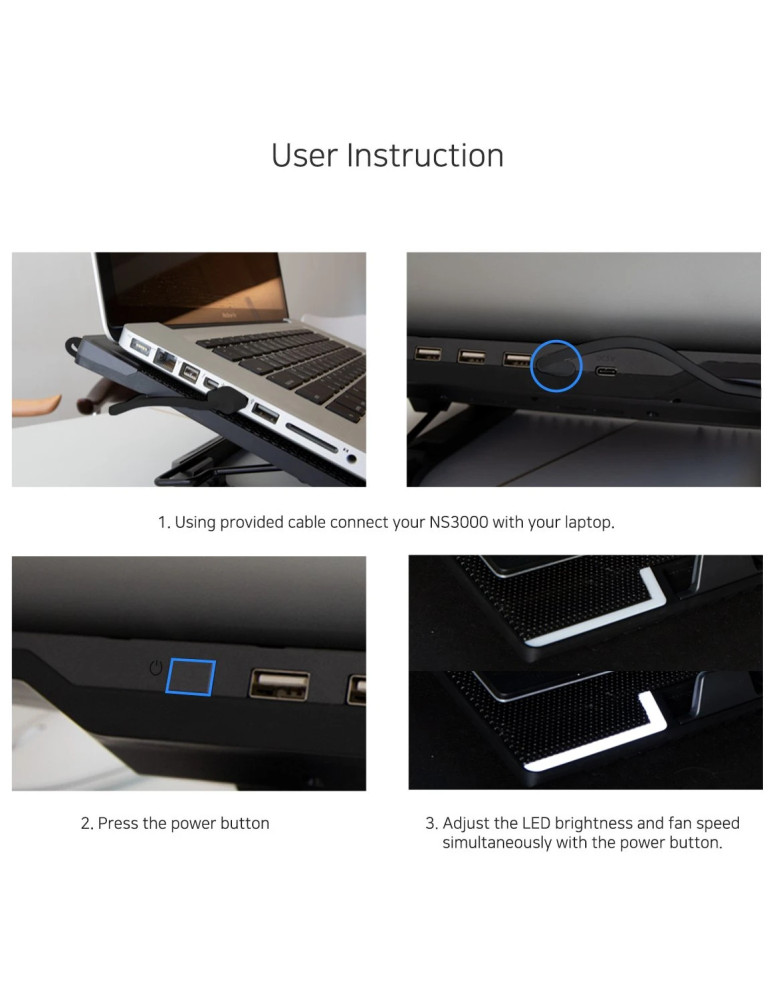 User Instruction

1. Using provided cable connect your NS3000 with your laptop.

2. Press the power button

3. Adjust the LED brightness and fan speed simultaneously with the power button.