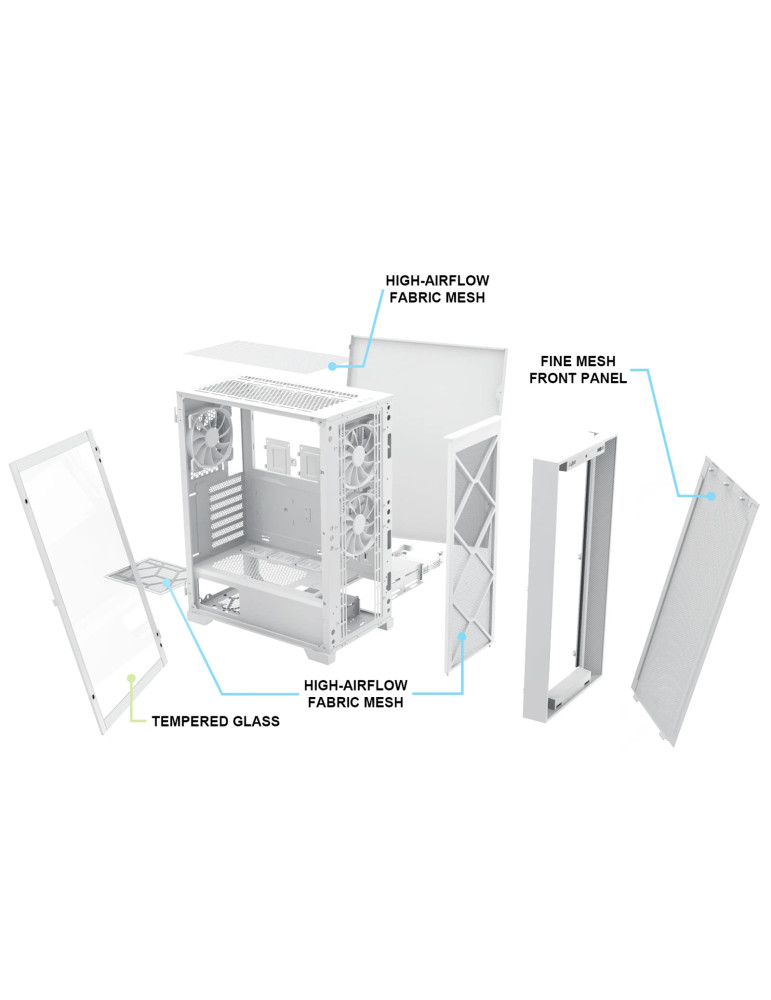 HIGH-AIRFLOW
FABRIC MESH

FINE MESH
FRONT PANEL

HIGH-AIRFLOW
FABRIC MESH

TEMPERED GLASS