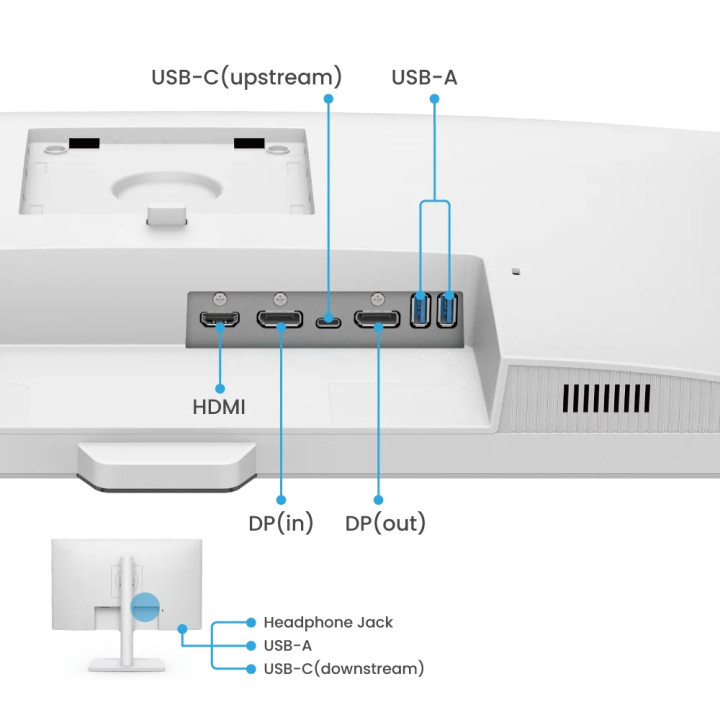 USB-C(upstream)

USB-A

HDMI

DP(in)

DP(out)

Headphone Jack

USB-A

USB-C(downstream)