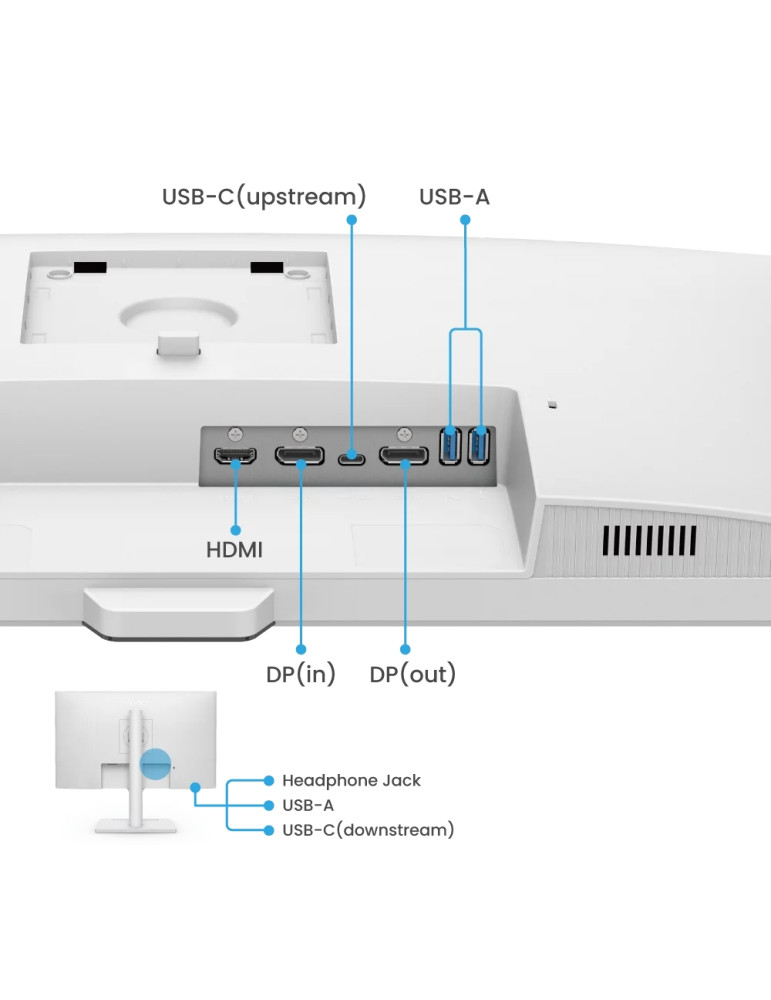 USB-C(upstream)

USB-A

HDMI

DP(in)

DP(out)

Headphone Jack

USB-A

USB-C(downstream)