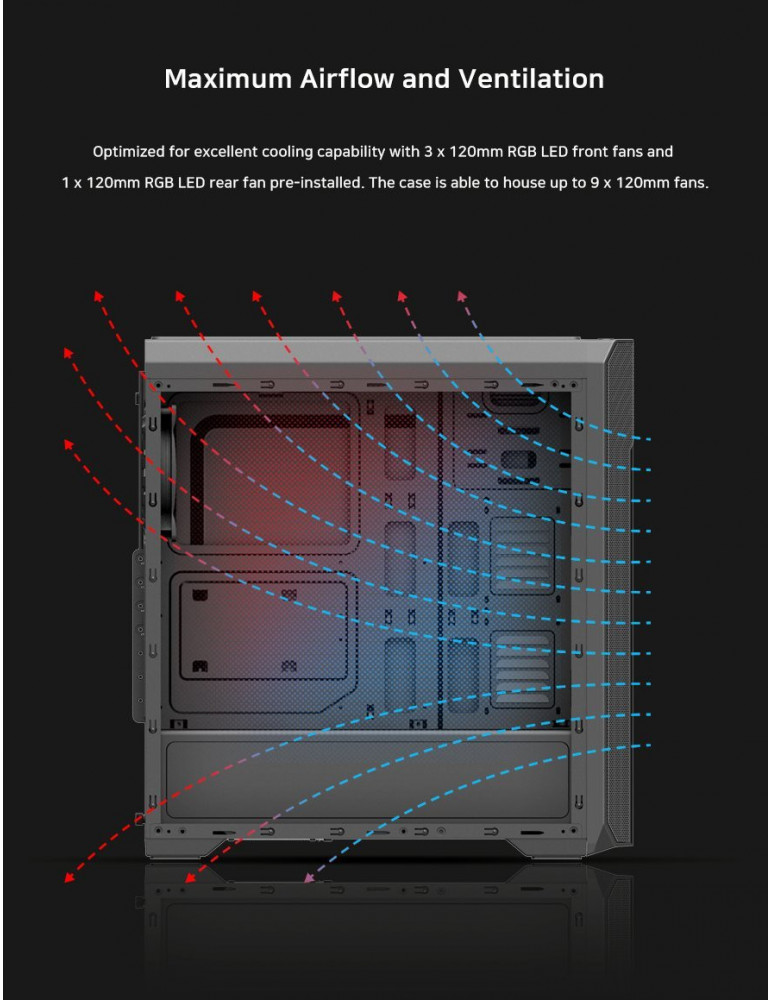 Maximum Airflow and Ventilation

Optimized for excellent cooling capability with 3 x 120mm RGB LED front fans and 1 x 120mm RGB LED rear fan pre-installed. The case is able to house up to 9 x 120mm fans.