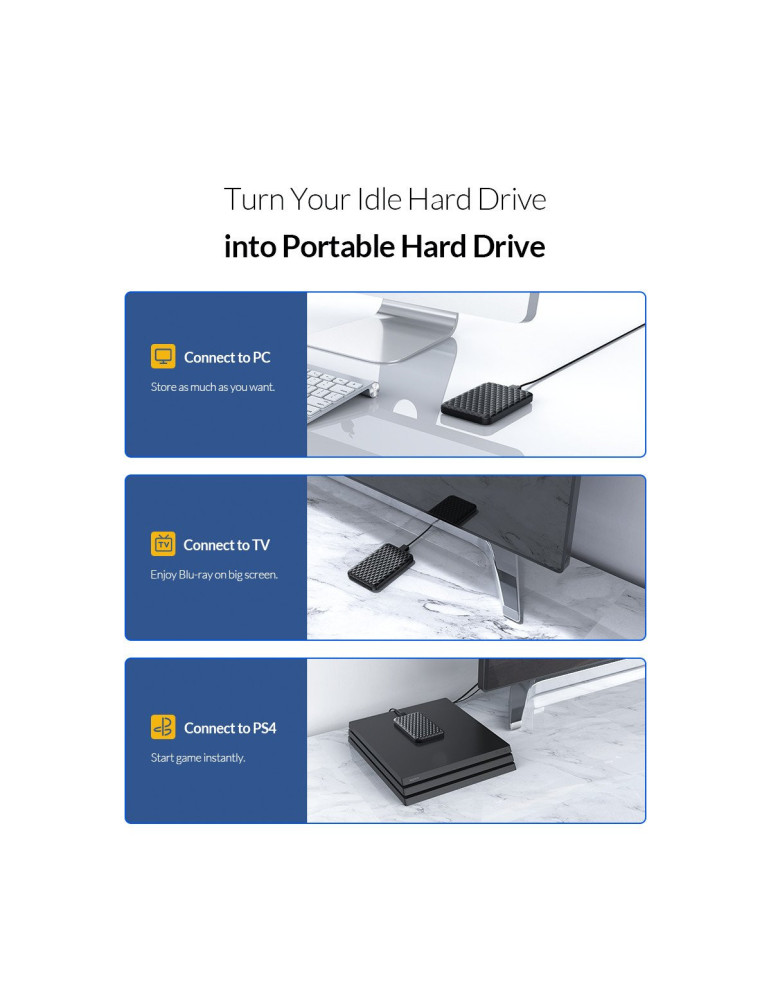 Turn Your Idle Hard Drive
into Portable Hard Drive

Connect to PC
Store as much as you want.

TV
Connect to TV
Enjoy Blu-ray on big screen.

Connect to PS4
Start game instantly.