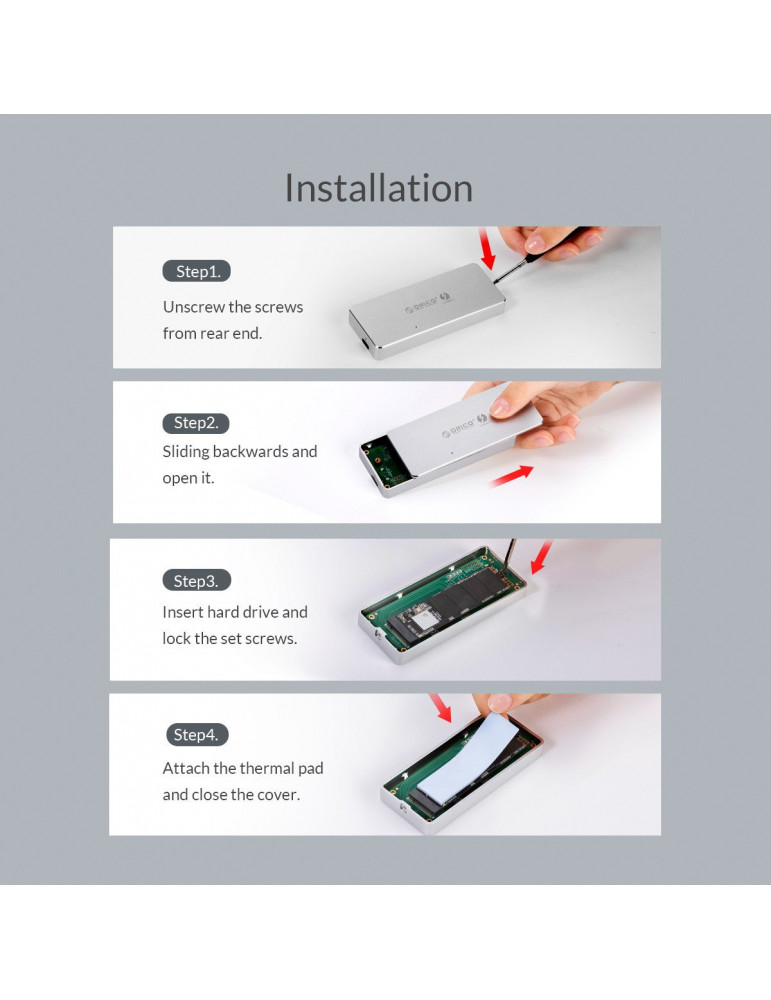 Installation

Step1.

Unscrew the screws from rear end.

ORICO

Step2.

Sliding backwards and open it.

ORICO

Step3.

Insert hard drive and lock the set screws.

Step4.

Attach the thermal pad and close the cover.